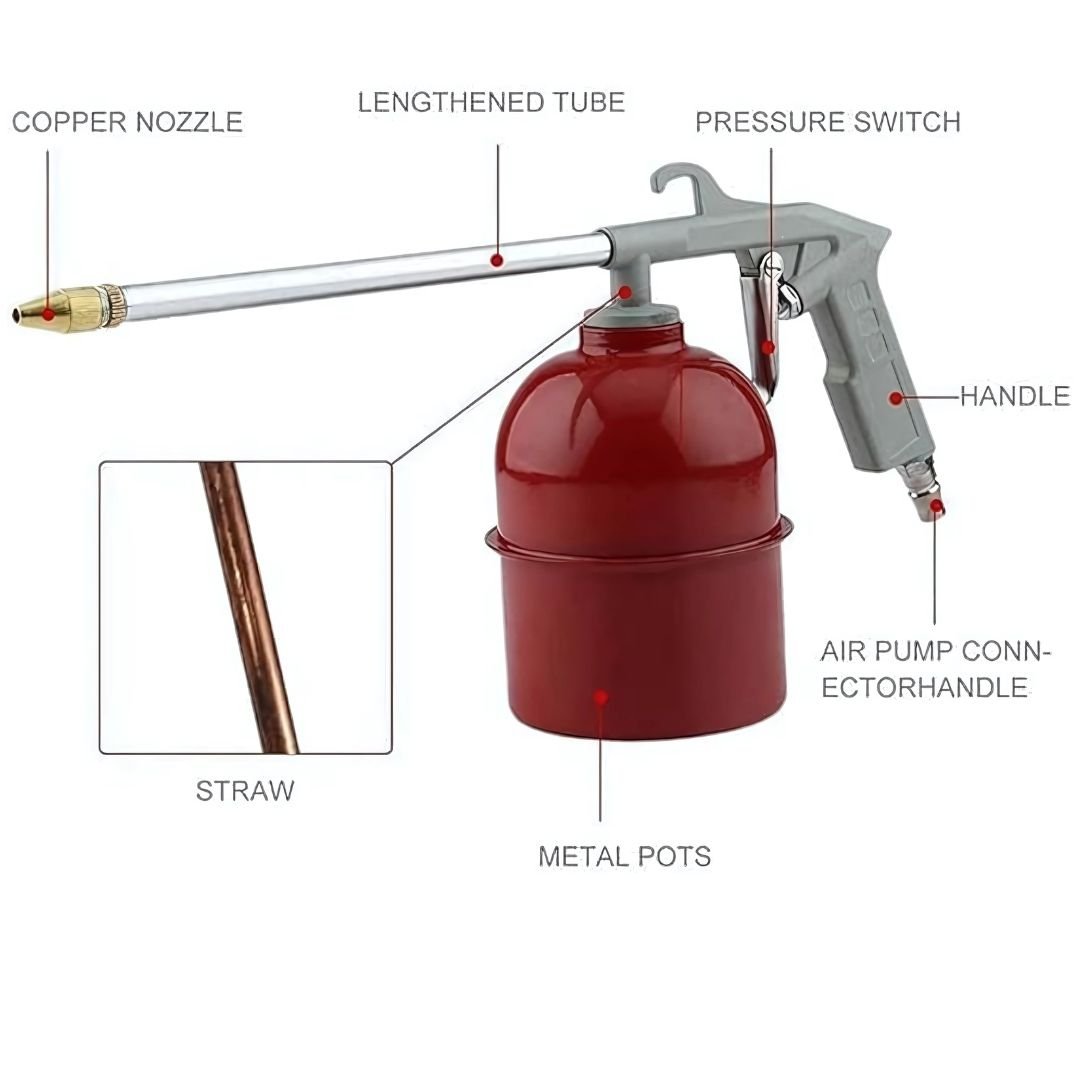 COPPER NOZZLE

LENGTHENED TUBE

PRESSURE SWITCH

HANDLE

AIR PUMP CONNECTORHANDLE

STRAW

METAL POTS