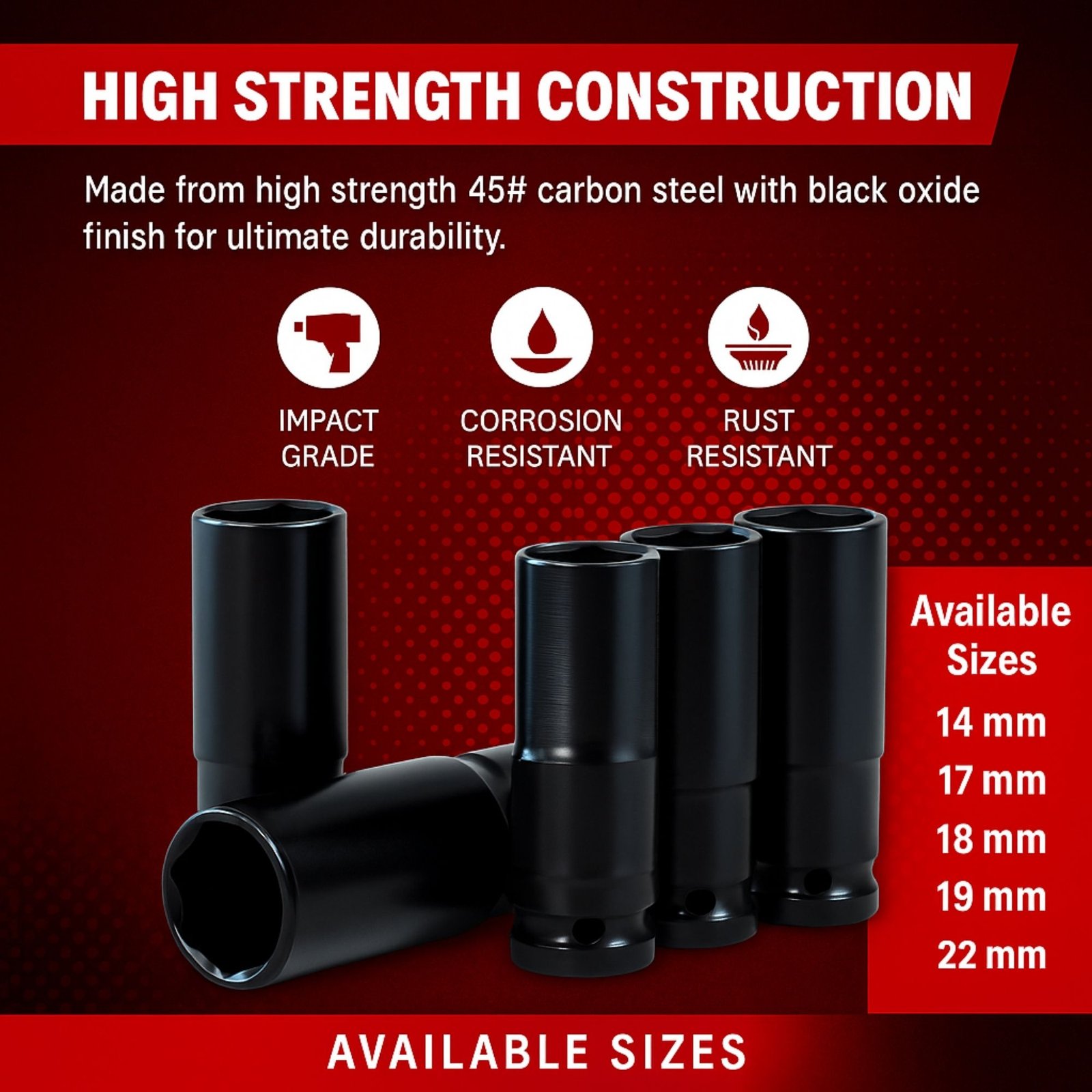 HIGH STRENGTH CONSTRUCTION

Made from high strength 45# carbon steel with black oxide finish for ultimate durability.

IMPACT GRADE

CORROSION RESISTANT

RUST RESISTANT

Available Sizes
14 mm
17 mm
18 mm
19 mm
22 mm

AVAILABLE SIZES