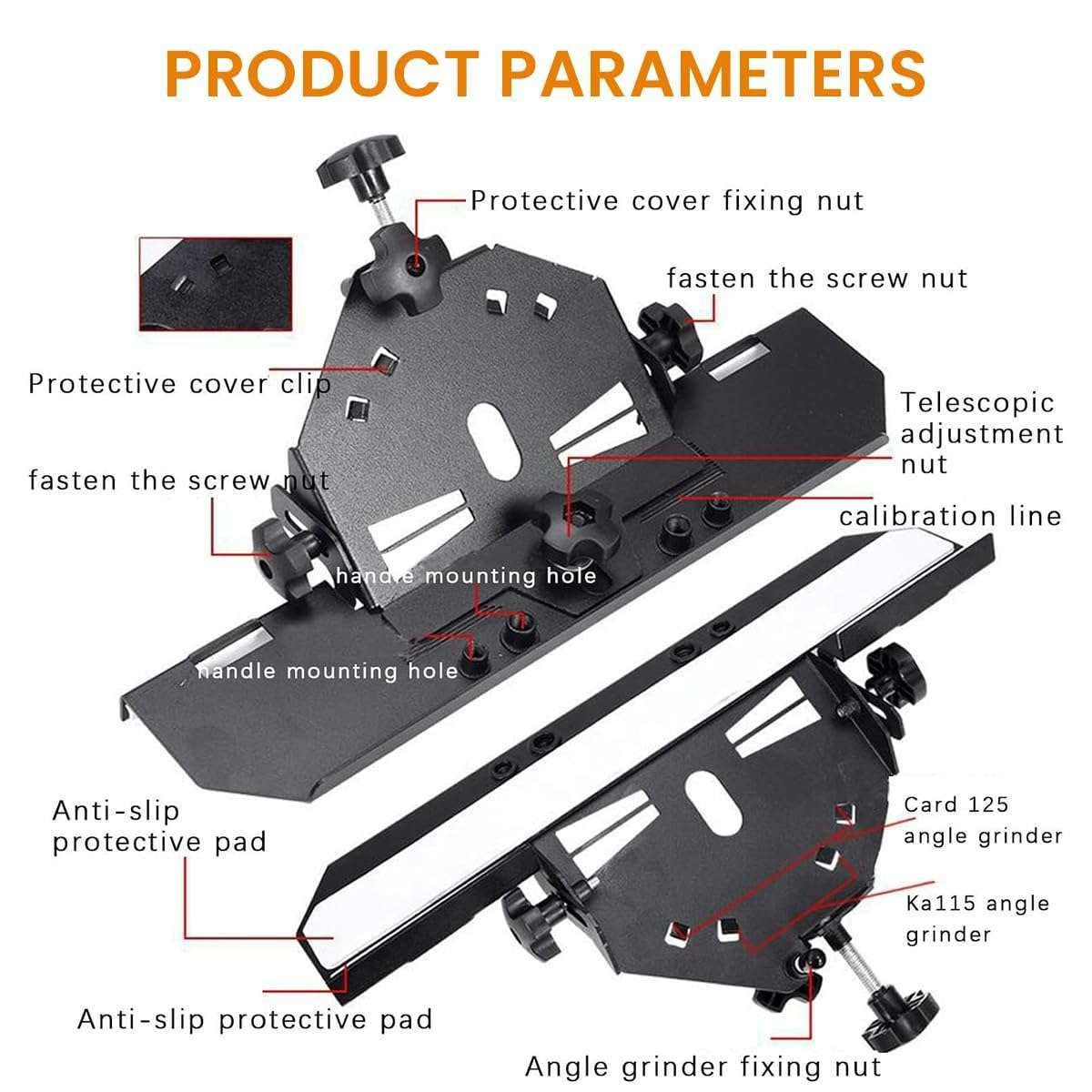 PRODUCT PARAMETERS

Protective cover fixing nut

fasten the screw nut

Protective cover clip

Telescopic adjustment nut

fasten the screw nut

calibration line

handle mounting hole

handle mounting hole

Anti-slip protective pad

Card 125 angle grinder

Ka115 angle grinder

Anti-slip protective pad

Angle grinder fixing nut