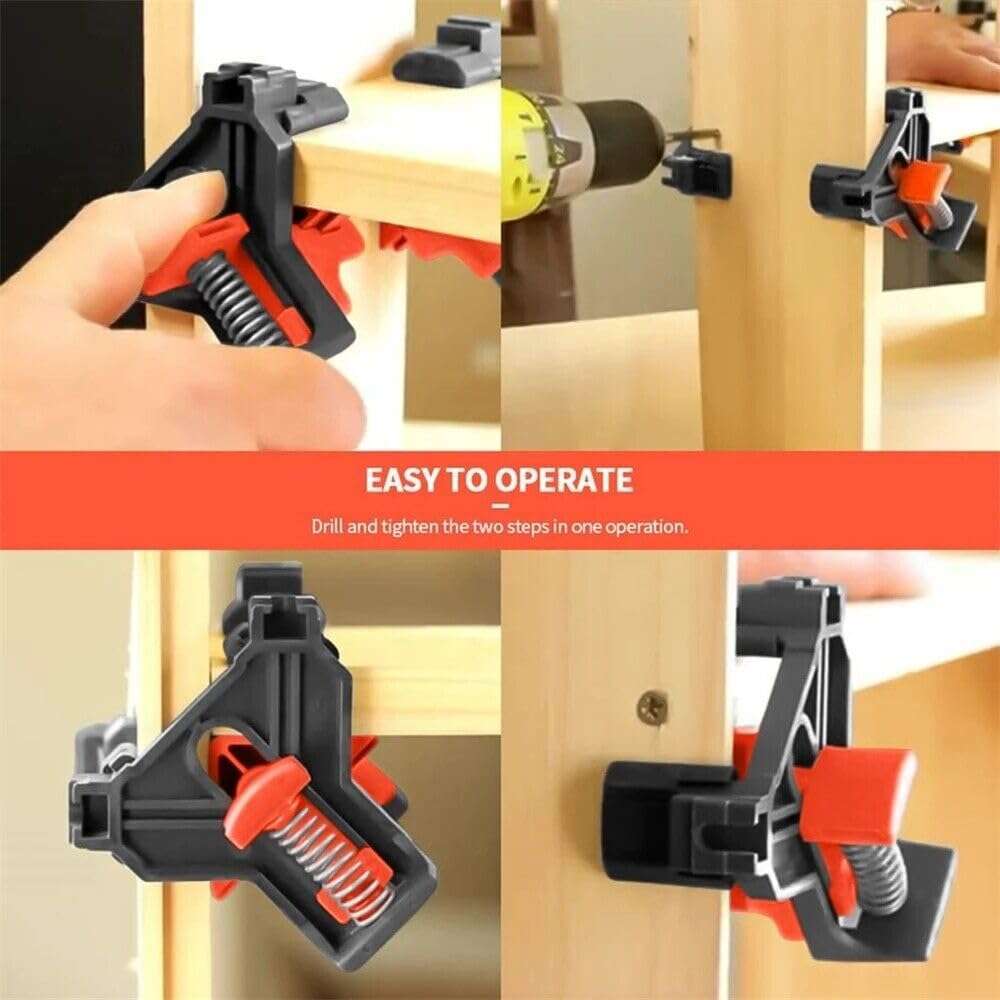 EASY TO OPERATE

Drill and tighten the two steps in one operation.