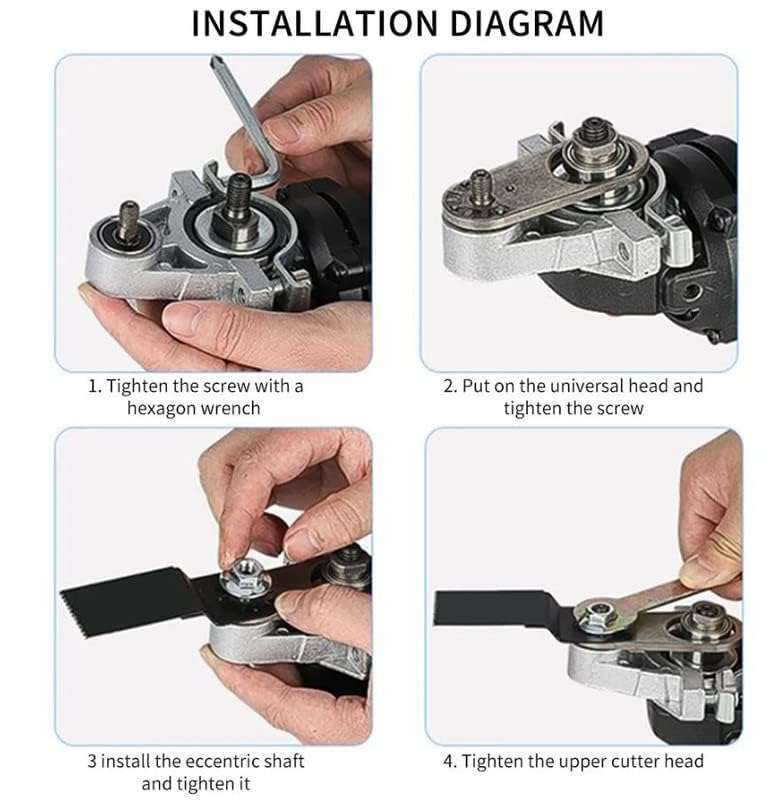 INSTALLATION DIAGRAM

1. Tighten the screw with a hexagon wrench

2. Put on the universal head and tighten the screw

3 install the eccentric shaft and tighten it

4. Tighten the upper cutter head